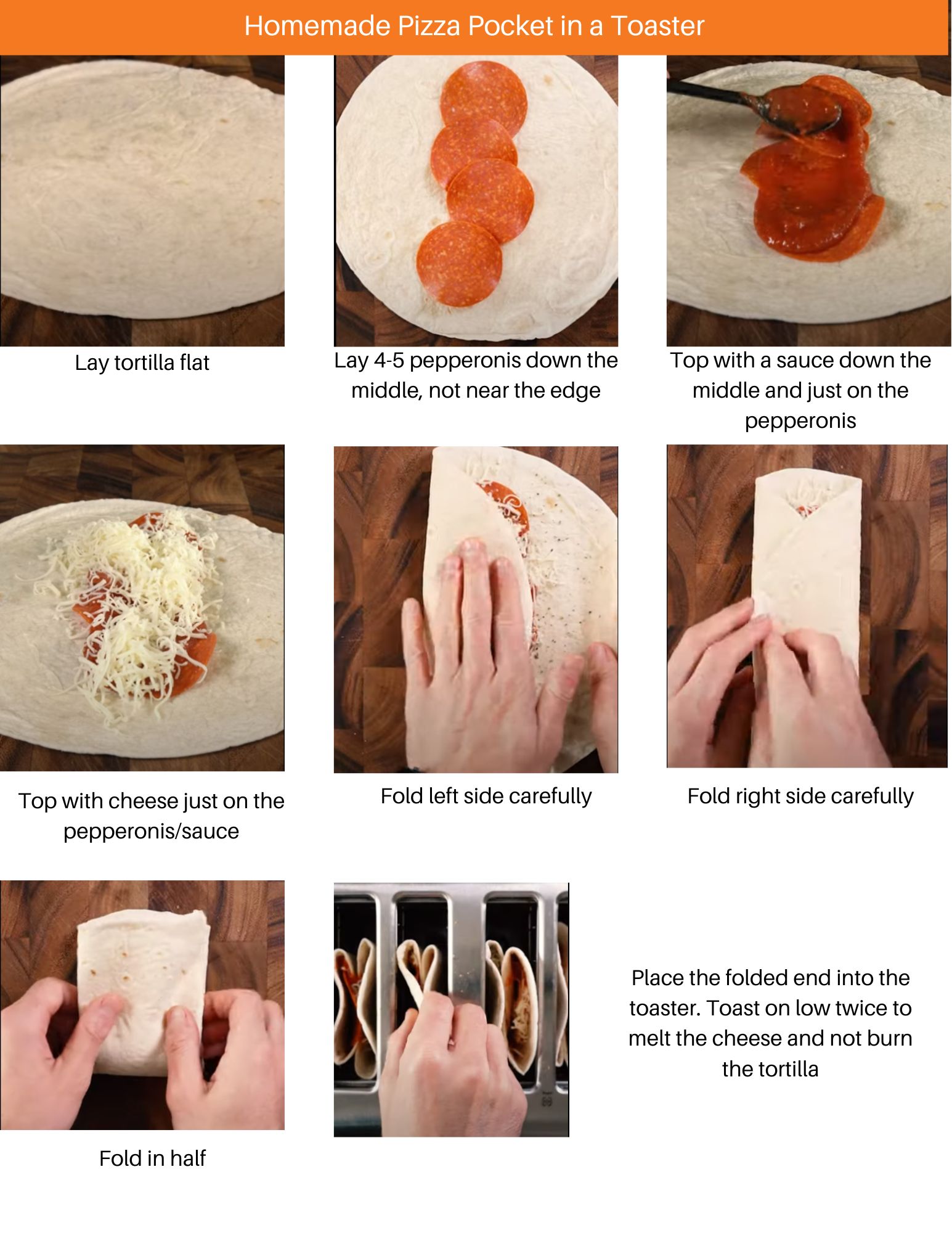 Homemade Pizza Pocket in a Toaster

Lay tortilla flat

Lay 4-5 pepperonis down the middle, not near the edge

Top with a sauce down the middle and just on the pepperonis

Top with cheese just on the pepperonis/sauce

Fold left side carefully

Fold right side carefully

Fold in half

Place the folded end into the toaster. Toast on low twice to melt the cheese and not burn the tortilla